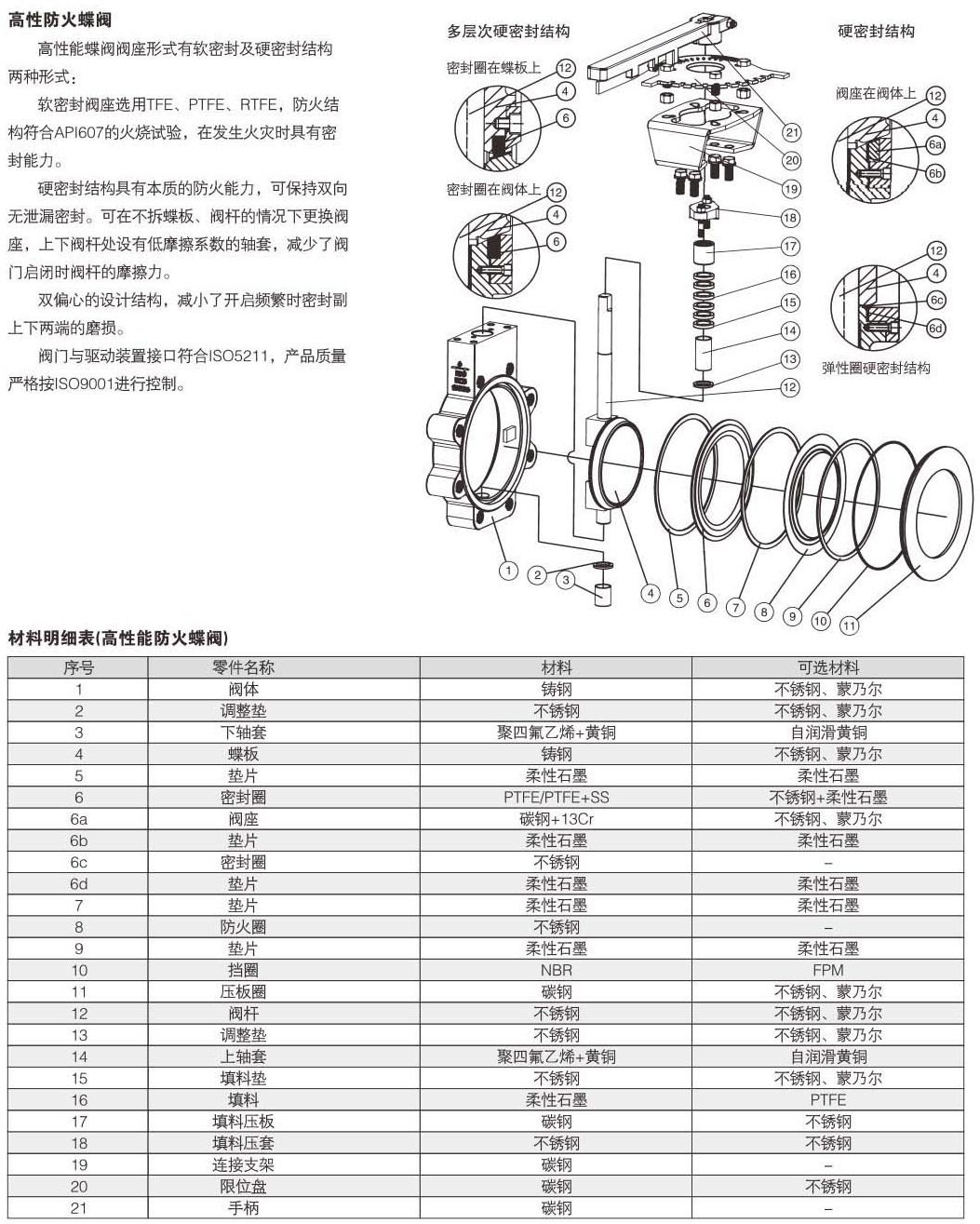 高性防火蝶阀

高性能蝶阀阀座形式有软密封及硬密封结构两种形式：

软密封阀座选用TFE、PTFE、RTFE，防火结构符合API607的火烧试验，在发生火灾时具有密封能力。

硬密封结构具有本质的防火能力，可保持双向无泄漏密封。可在不拆蝶板、阀杆的情况下更换阀座，上下阀杆处设有低摩擦系数的轴套，减少了阀门启闭时阀杆的摩擦力。

双偏心的设计结构，减小了开启频繁时密封副上下两端的磨损。

阀门与驱动装置接口符合ISO5211，产品质量严格按ISO9001进行控制。

多层次硬密封结构

密封圈在蝶板上 12 4 6

密封圈在阀体上 12 4 6

硬密封结构

阀座在阀体上 12 4 6a 6b

12 4 6c 6d

弹性圈硬密封结构

21 20 19 18 17 16 15 14 13 12

1 2 3 4 5 6 7 8 9 10 11

材料明细表(高性能防火蝶阀)

| 序号 | 零件名称 | 材料 | 可选材料 |
|---|---|---|---|
| 1 | 阀体 | 铸钢 | 不锈钢、蒙乃尔 |
| 2 | 调整垫 | 不锈钢 | 不锈钢、蒙乃尔 |
| 3 | 下轴套 | 聚四氟乙烯+黄铜 | 自润滑黄铜 |
| 4 | 蝶板 | 铸钢 | 不锈钢、蒙乃尔 |
| 5 | 垫片 | 柔性石墨 | 柔性石墨 |
| 6 | 密封圈 | PTFE/PTFE+SS | 不锈钢+柔性石墨 |
| 6a | 阀座 | 碳钢+13Cr | 不锈钢、蒙乃尔 |
| 6b | 垫片 | 柔性石墨 | 柔性石墨 |
| 6c | 密封圈 | 不锈钢 | – |
| 6d | 垫片 | 柔性石墨 | 柔性石墨 |
| 7 | 垫片 | 柔性石墨 | 柔性石墨 |
| 8 | 防火圈 | 不锈钢 | – |
| 9 | 垫片 | 柔性石墨 | 柔性石墨 |
| 10 | 挡圈 | NBR | FPM |
| 11 | 压板圈 | 碳钢 | 不锈钢、蒙乃尔 |
| 12 | 阀杆 | 不锈钢 | 不锈钢、蒙乃尔 |
| 13 | 调整垫 | 不锈钢 | 不锈钢、蒙乃尔 |
| 14 | 上轴套 | 聚四氟乙烯+黄铜 | 自润滑黄铜 |
| 15 | 填料垫 | 不锈钢 | 不锈钢、蒙乃尔 |
| 16 | 填料 | 柔性石墨 | PTFE |
| 17 | 填料压板 | 碳钢 | 不锈钢 |
| 18 | 填料压套 | 不锈钢 | 不锈钢 |
| 19 | 连接支架 | 碳钢 | – |
| 20 | 限位盘 | 碳钢 | 不锈钢 |
| 21 | 手柄 | 碳钢 | – |